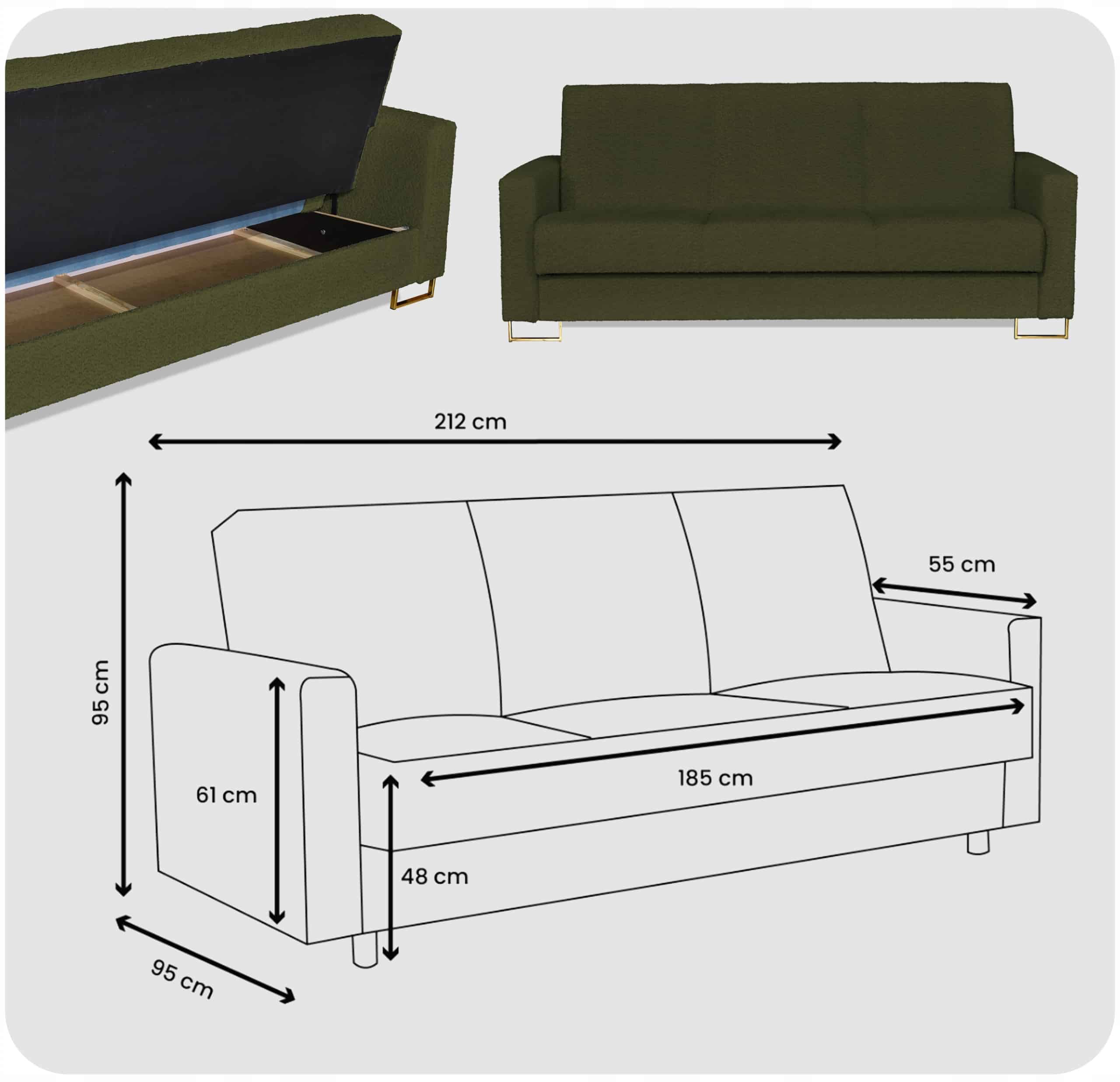 212 cm
55 cm
95 cm
61 cm
185 cm
48 cm
95 cm